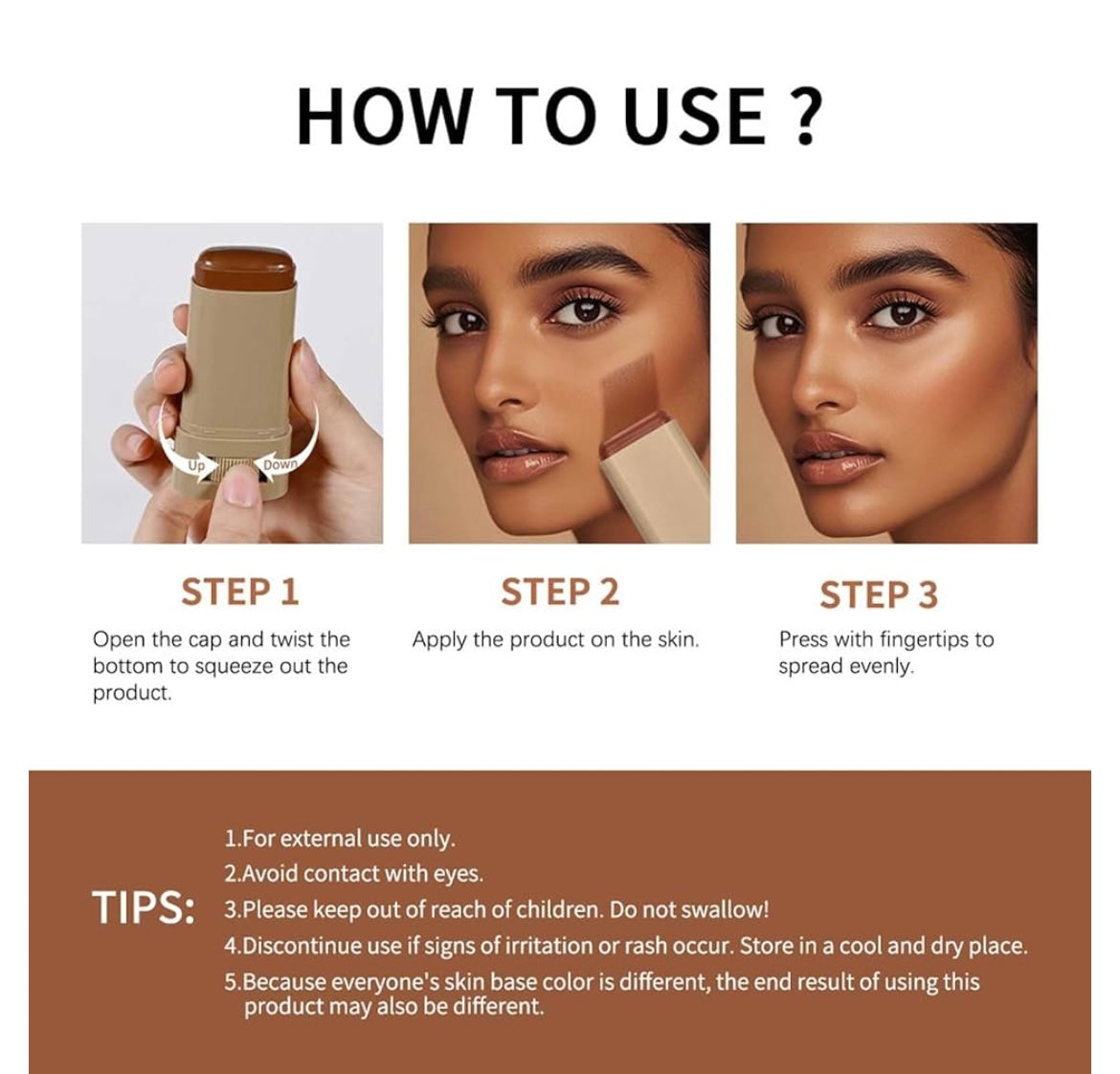 HOW TO USE ?

Up Down

STEP 1
Open the cap and twist the bottom to squeeze out the product.

STEP 2
Apply the product on the skin.

STEP 3
Press with fingertips to spread evenly.

TIPS:
1.For external use only.
2.Avoid contact with eyes.
3.Please keep out of reach of children. Do not swallow!
4.Discontinue use if signs of irritation or rash occur. Store in a cool and dry place.
5.Because everyone's skin base color is different, the end result of using this product may also be different.